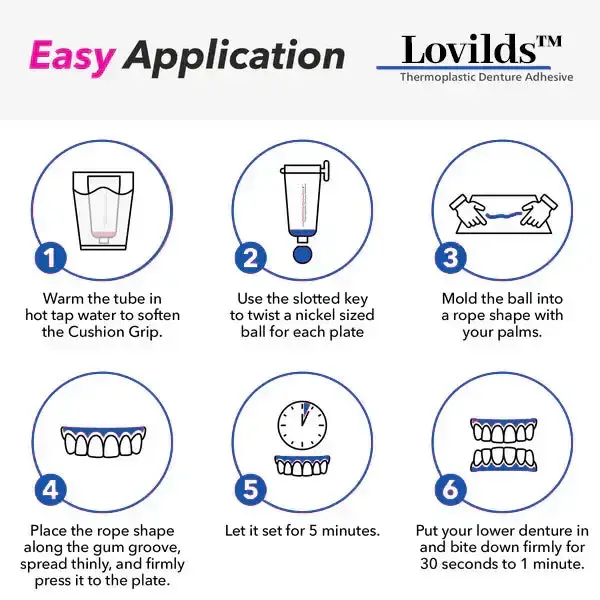 Easy Application

Lovilds™
Thermoplastic Denture Adhesive

1
Warm the tube in hot tap water to soften the Cushion Grip.

2
Use the slotted key to twist a nickel sized ball for each plate

3
Mold the ball into a rope shape with your palms.

4
Place the rope shape along the gum groove, spread thinly, and firmly press it to the plate.

5
Let it set for 5 minutes.

6
Put your lower denture in and bite down firmly for 30 seconds to 1 minute.