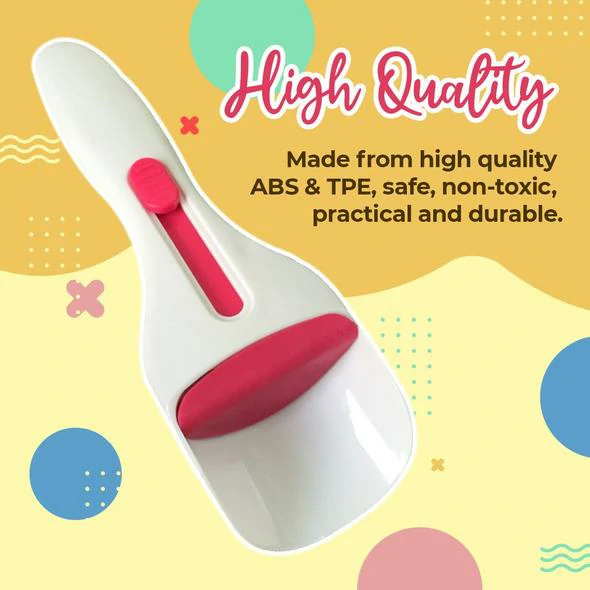 High Quality

Made from high quality ABS & TPE, safe, non-toxic, practical and durable.