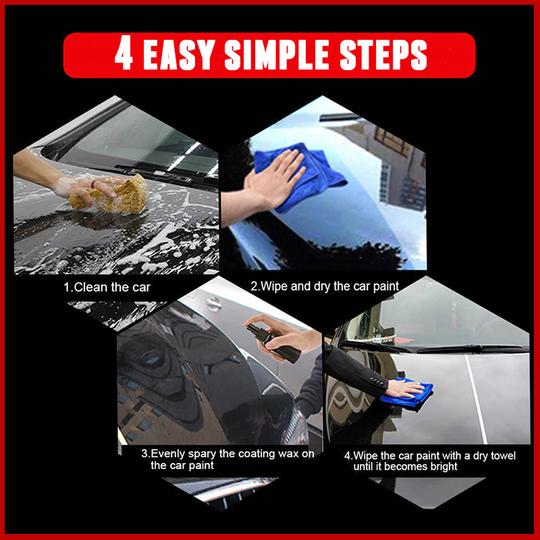 4 EASY SIMPLE STEPS

1.Clean the car

2.Wipe and dry the car paint

3.Evenly spary the coating wax on the car paint

4.Wipe the car paint with a dry towel until it becomes bright