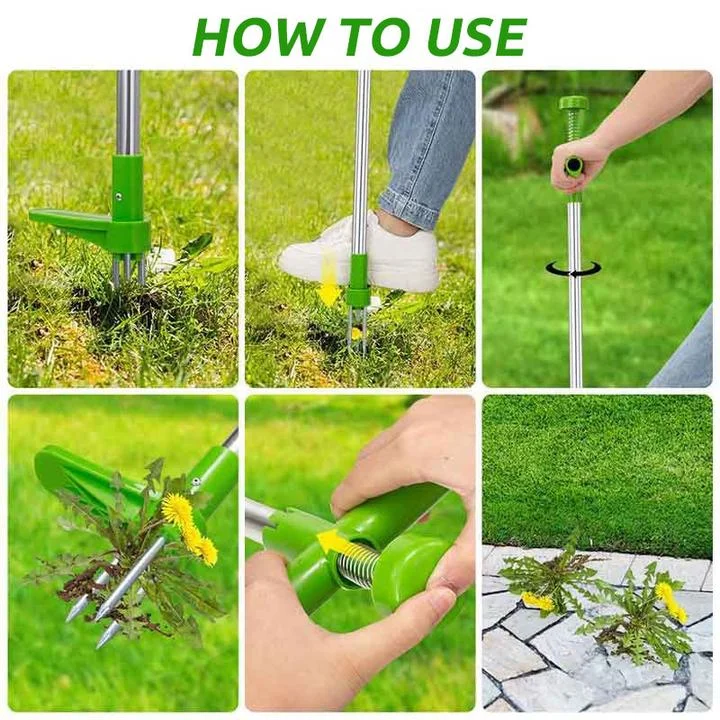 HOW TO USE