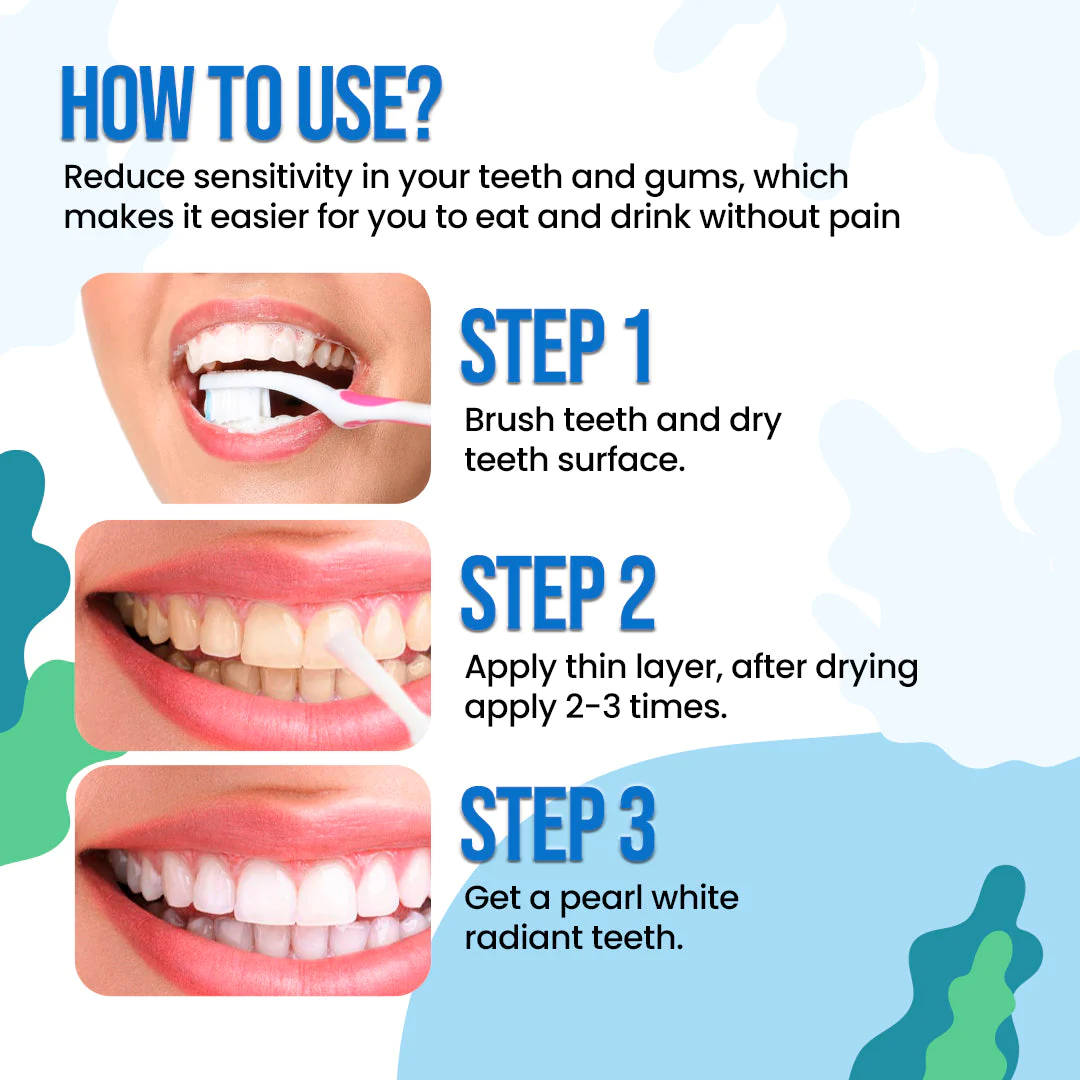 HOW TO USE?
Reduce sensitivity in your teeth and gums, which makes it easier for you to eat and drink without pain

STEP 1
Brush teeth and dry teeth surface.

STEP 2
Apply thin layer, after drying apply 2-3 times.

STEP 3
Get a pearl white radiant teeth.