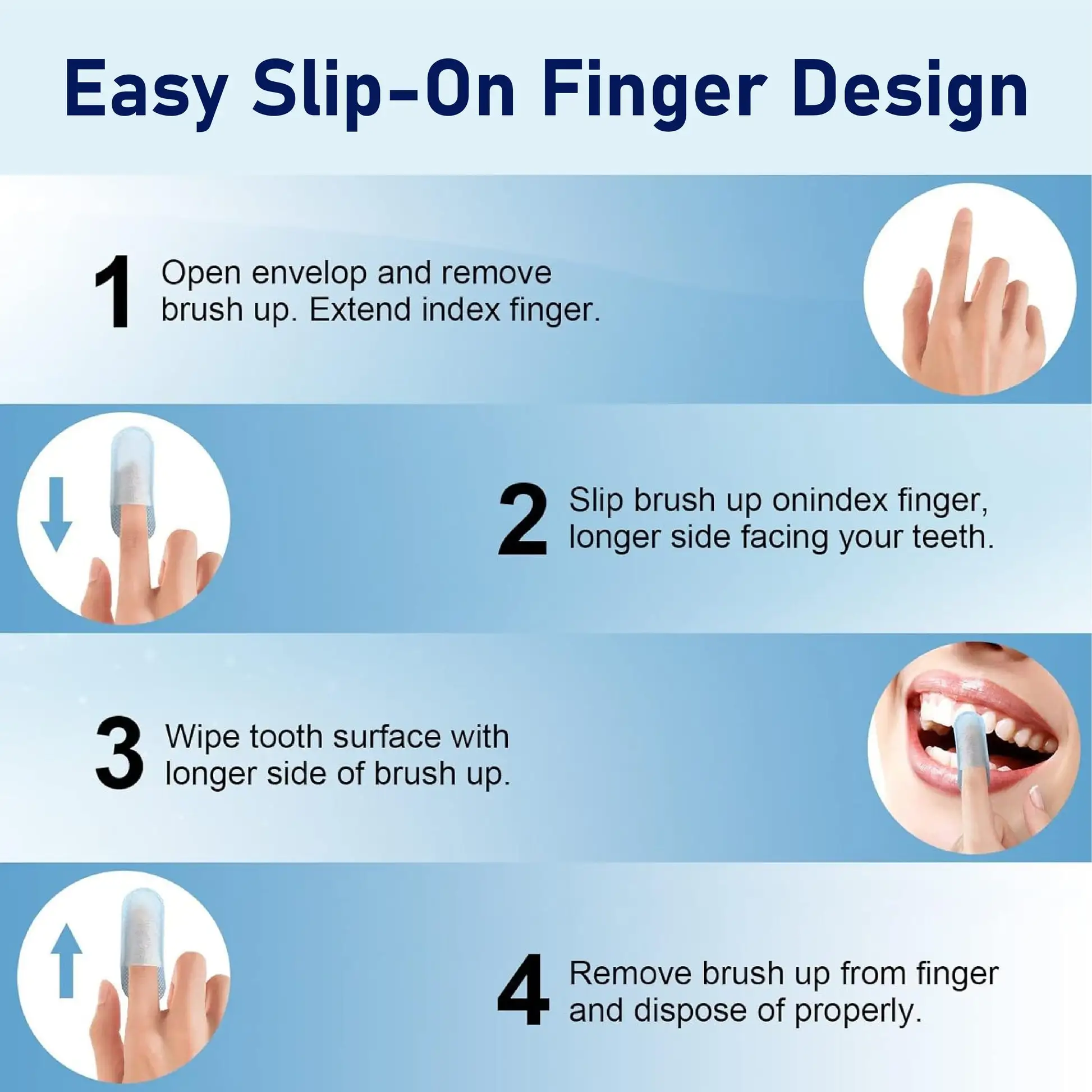 Easy Slip-On Finger Design

1 Open envelop and remove brush up. Extend index finger.

2 Slip brush up onindex finger, longer side facing your teeth.

3 Wipe tooth surface with longer side of brush up.

4 Remove brush up from finger and dispose of properly.