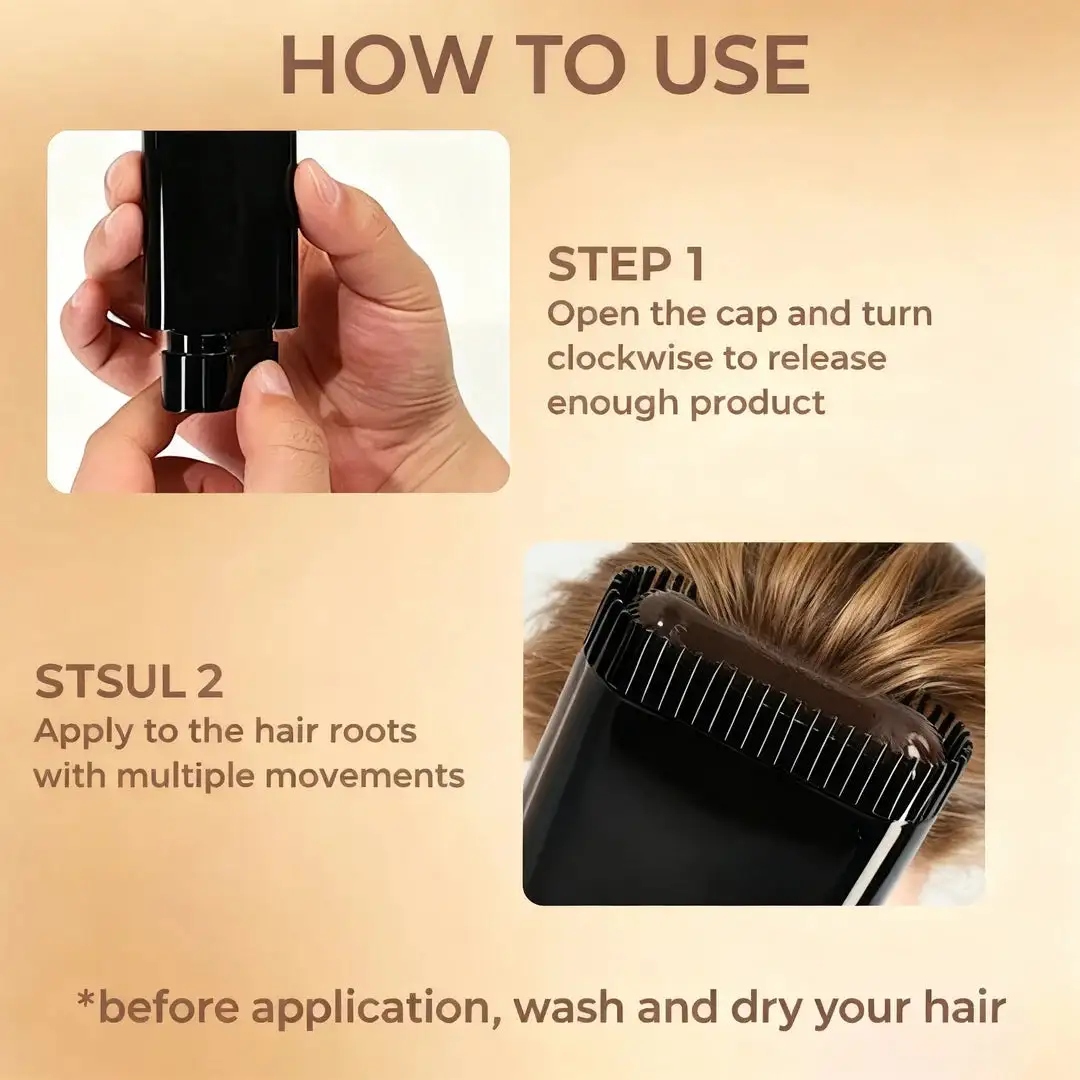 HOW TO USE

STEP 1
Open the cap and turn clockwise to release enough product

STSUL 2
Apply to the hair roots with multiple movements

*before application, wash and dry your hair