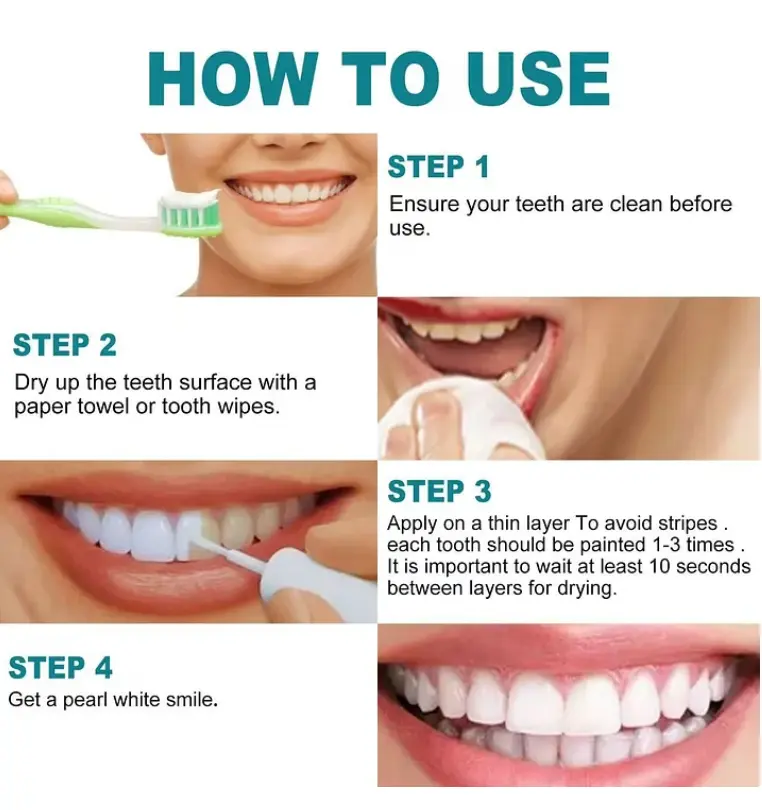 HOW TO USE

STEP 1
Ensure your teeth are clean before use.

STEP 2
Dry up the teeth surface with a paper towel or tooth wipes.

STEP 3
Apply on a thin layer To avoid stripes . each tooth should be painted 1-3 times . It is important to wait at least 10 seconds between layers for drying.

STEP 4
Get a pearl white smile.